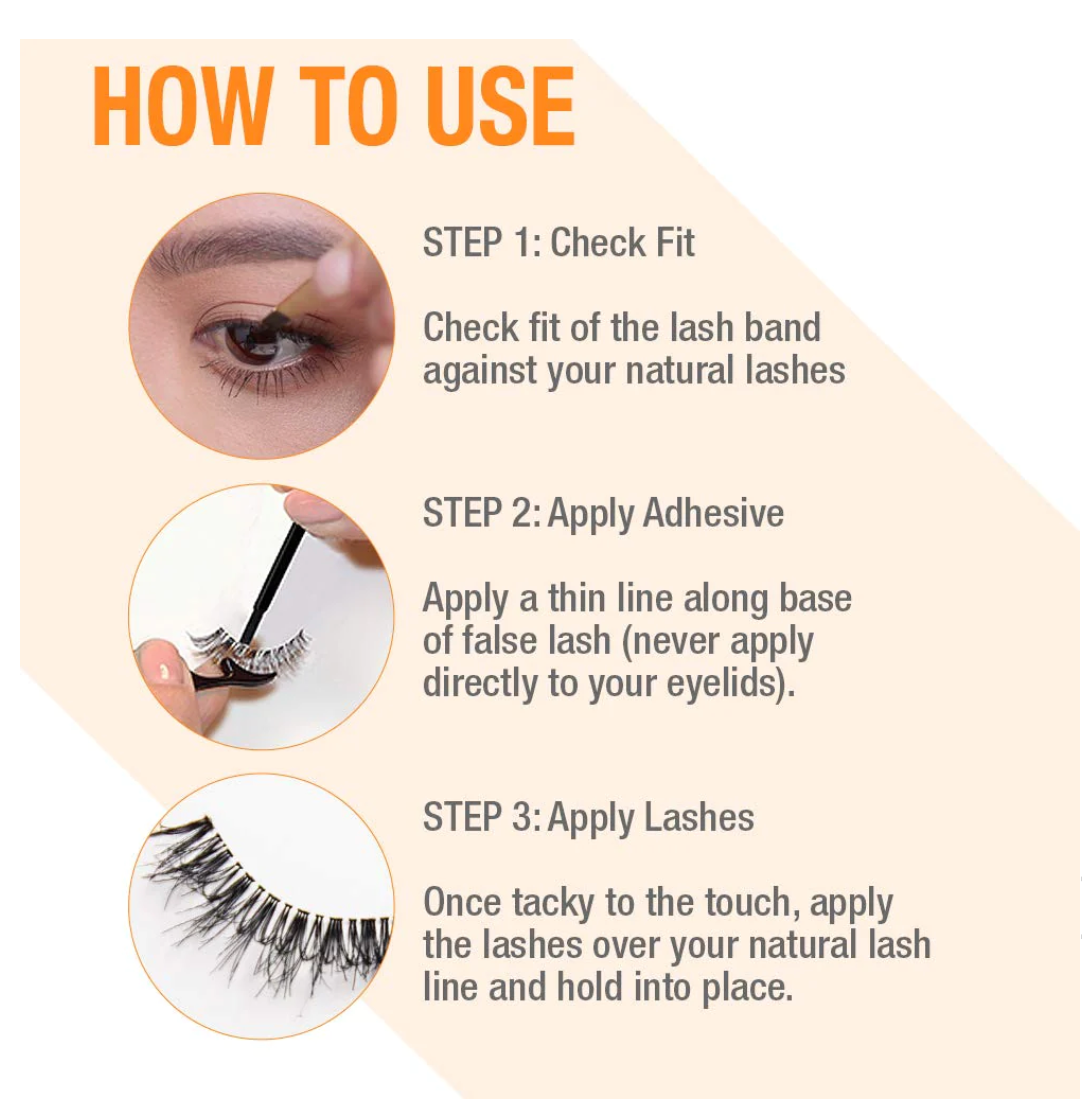 HOW TO USE

STEP 1: Check Fit

Check fit of the lash band against your natural lashes

STEP 2: Apply Adhesive

Apply a thin line along base of false lash (never apply directly to your eyelids).

STEP 3: Apply Lashes

Once tacky to the touch, apply the lashes over your natural lash line and hold into place.